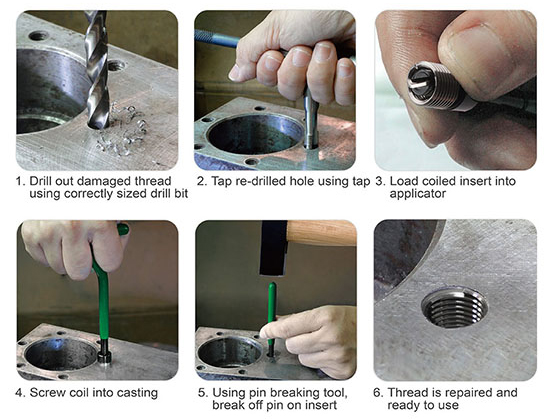 1. Drill out damaged thread using correctly sized drill bit

2. Tap re-drilled hole using tap

3. Load coiled insert into applicator

4. Screw coil into casting

5. Using pin breaking tool, break off pin on insert

6. Thread is repaired and ready to use